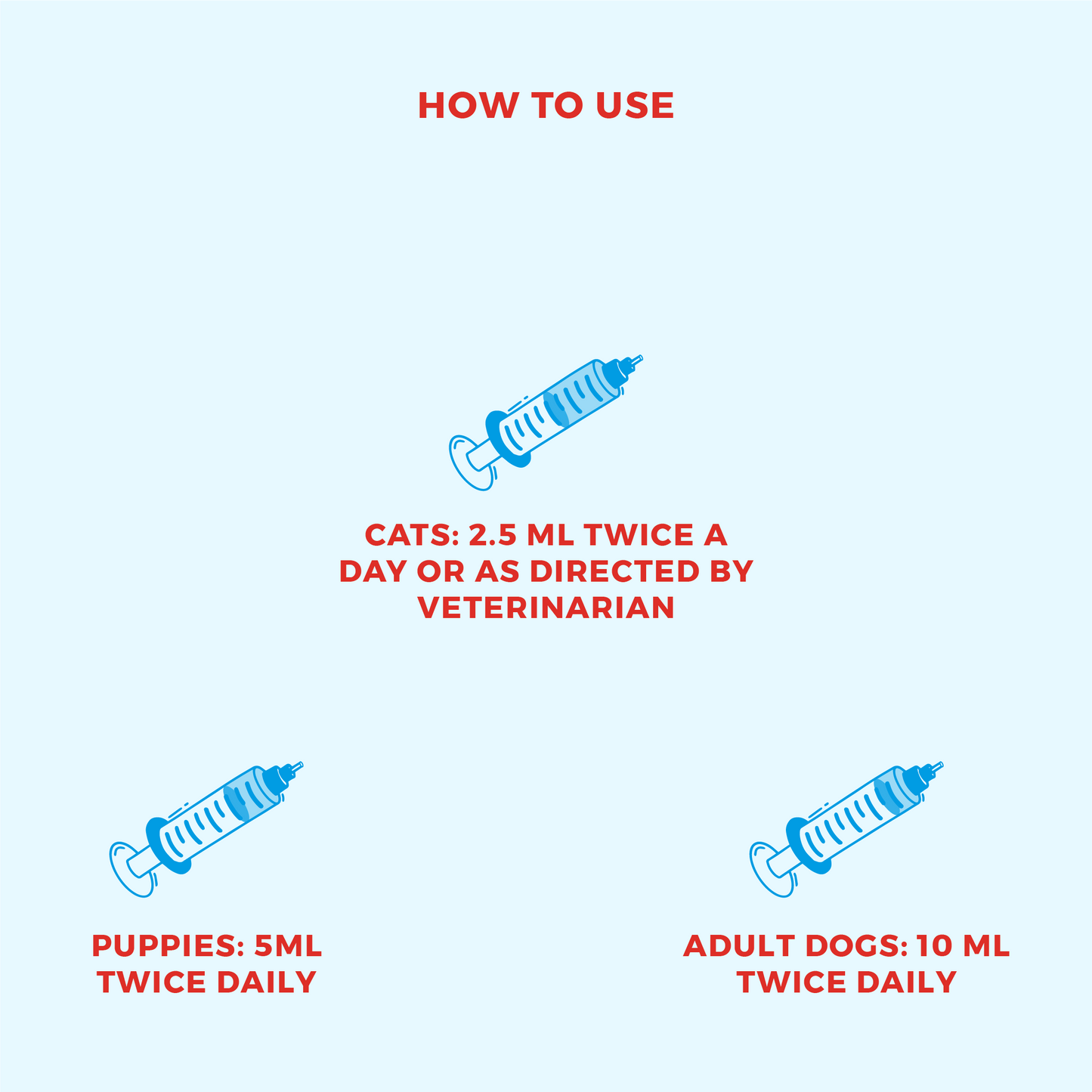 HOW TO USE

CATS: 2.5 ML TWICE A DAY OR AS DIRECTED BY VETERINARIAN

PUPPIES: 5ML TWICE DAILY

ADULT DOGS: 10 ML TWICE DAILY